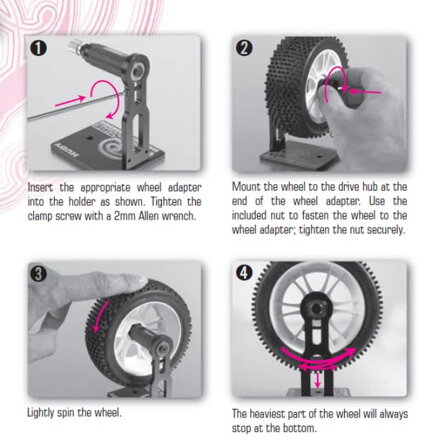 1

HUDY

Insert the appropriate wheel adapter into the holder as shown. Tighten the clamp screw with a 2mm Allen wrench.

2

Mount the wheel to the drive hub at the end of the wheel adapter. Use the included nut to fasten the wheel to the wheel adapter; tighten the nut securely.

3

Lightly spin the wheel.

4

The heaviest part of the wheel will always stop at the bottom.